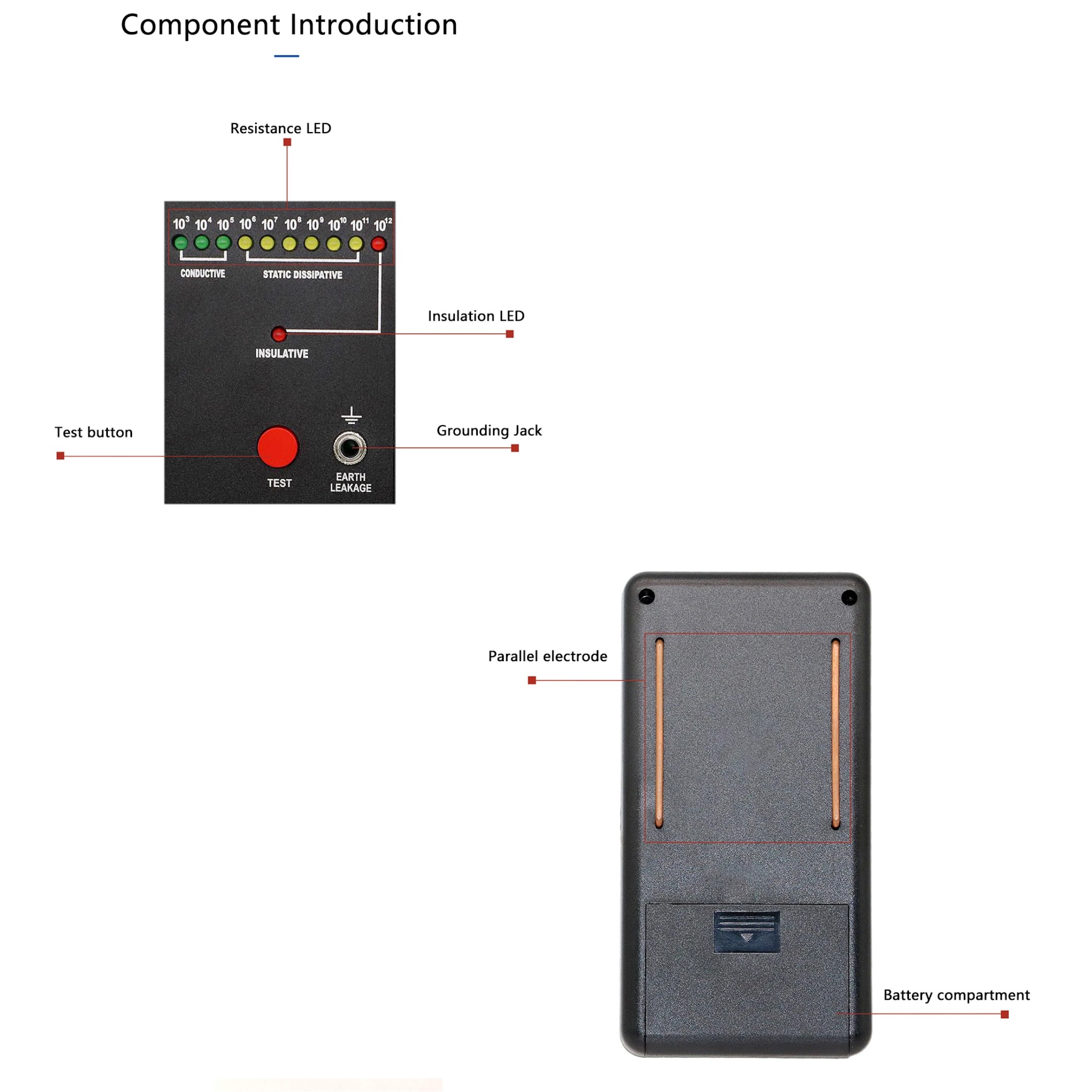 Component Introduction

Resistance LED

$10^3$ $10^4$ $10^5$ $10^6$ $10^7$ $10^8$ $10^9$ $10^{10}$ $10^{11}$ $10^{12}$

CONDUCTIVE STATIC DISSIPATIVE

Insulation LED

INSULATIVE

Test button

Grounding Jack

TEST

EARTH LEAKAGE

Parallel electrode

Battery compartment